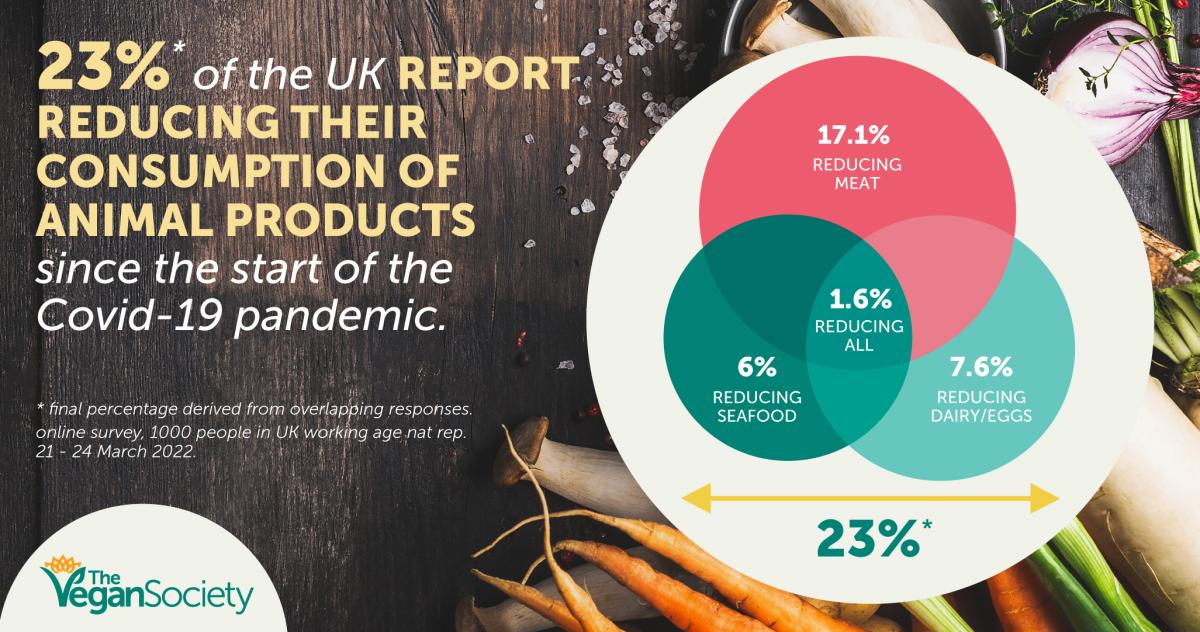 23%* of the UK REPORT REDUCING THEIR CONSUMPTION OF ANIMAL PRODUCTS since the start of the Covid-19 pandemic.

* final percentage derived from overlapping responses. online survey, 1000 people in UK working age nat rep. 21 - 24 March 2022.

The Vegan Society

17.1%
REDUCING MEAT

1.6%
REDUCING ALL

6%
REDUCING SEAFOOD

7.6%
REDUCING DAIRY/EGGS

23%*